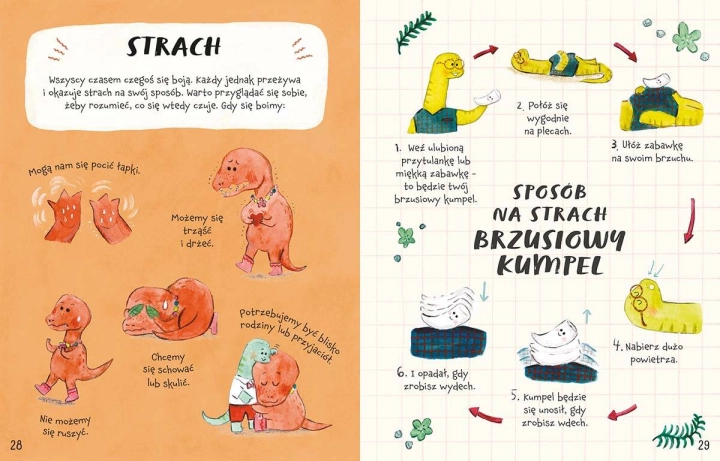 STRACH

Wszyscy czasem czegoś się boją. Każdy jednak przeżywa i okazuje strach na swój sposób. Warto przyglądać się sobie, żeby rozumieć, co się wtedy czuje. Gdy się boimy:

Mogą nam się pocić łapki.

Możemy się trząść i drżeć.

Chcemy się schować lub skulić.

Potrzebujemy być blisko rodziny lub przyjaciół.

Nie możemy się ruszyć.

28

1. Weź ulubioną przytulankę lub miękką zabawkę – to będzie twój brzusiowy kumpel.

2. Połóż się wygodnie na plecach.

3. Ułóż zabawkę na swoim brzuchu.

SPOSÓB NA STRACH
BRZUSIOWY KUMPEL

4. Nabierz dużo powietrza.

5. Kumpel będzie się unosił, gdy zrobisz wdech.

6. I opadał, gdy zrobisz wydech.

29